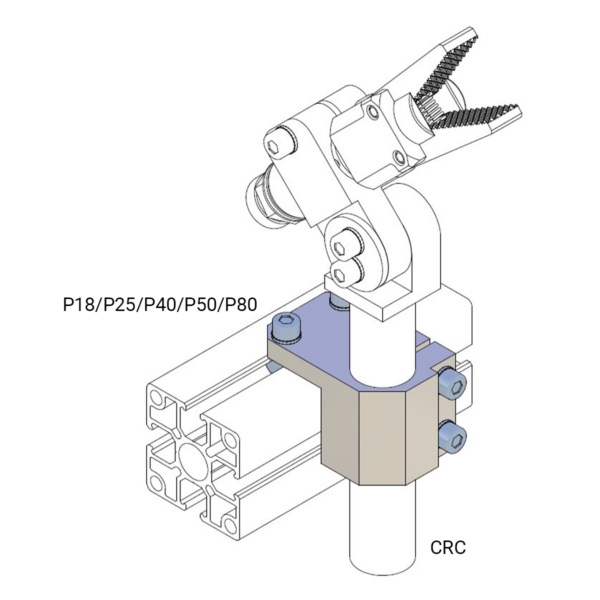 P18/P25/P40/P50/P80

CRC